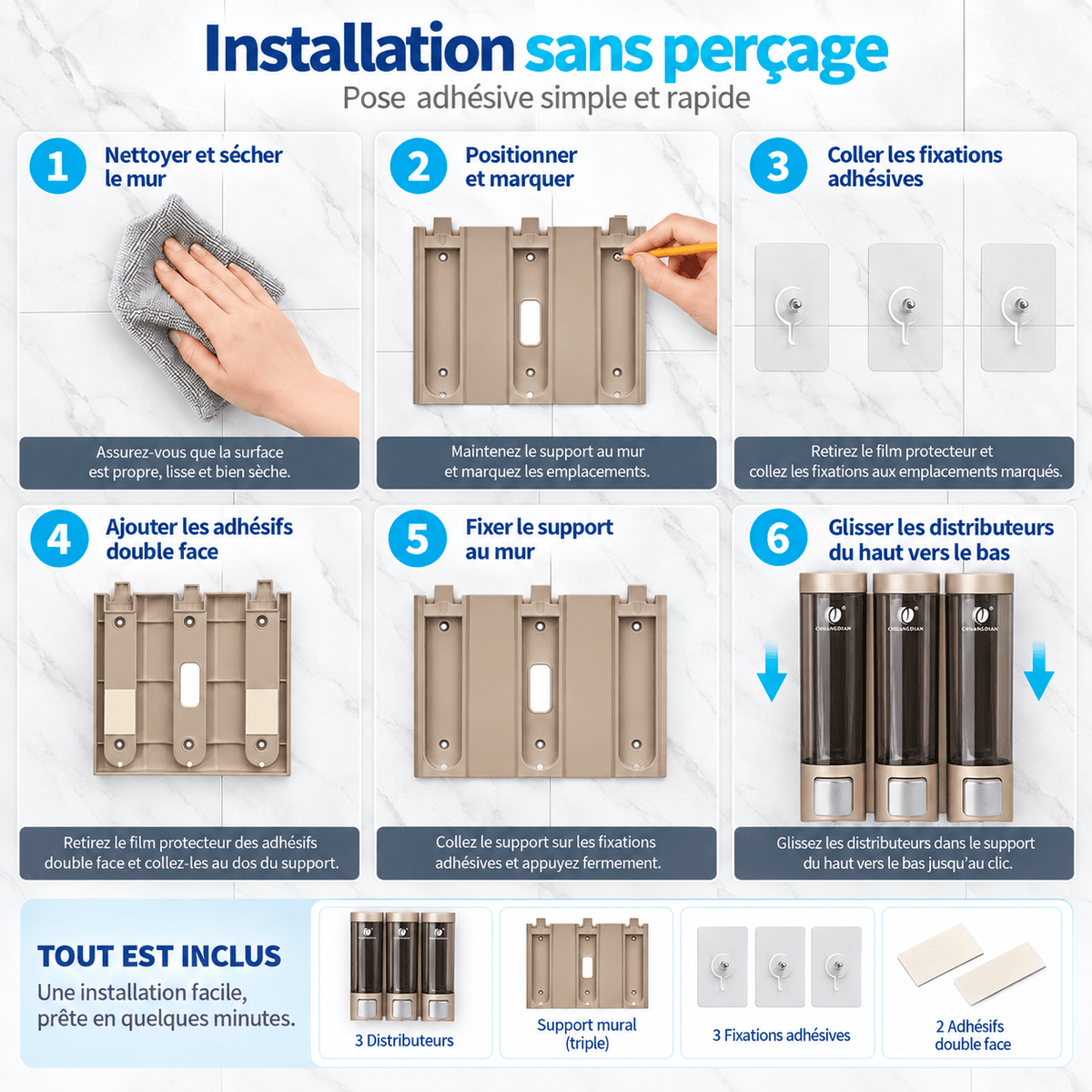 Installation sans perçage
Pose adhésive simple et rapide

1 Nettoyer et sécher le mur

Assurez-vous que la surface est propre, lisse et bien sèche.

2 Positionner et marquer

Maintenez le support au mur et marquez les emplacements.

3 Coller les fixations adhésives

Retirez le film protecteur et collez les fixations aux emplacements marqués.

4 Ajouter les adhésifs double face

Retirez le film protecteur des adhésifs double face et collez-les au dos du support.

5 Fixer le support au mur

Collez le support sur les fixations adhésives et appuyez fermement.

6 Glisser les distributeurs du haut vers le bas

CHUANGDIAN CHUANGDIAN CHUANGDIAN

Glissez les distributeurs dans le support du haut vers le bas jusqu'au clic.

TOUT EST INCLUS
Une installation facile, prête en quelques minutes.

3 Distributeurs

Support mural (triple)

3 Fixations adhésives

2 Adhésifs double face