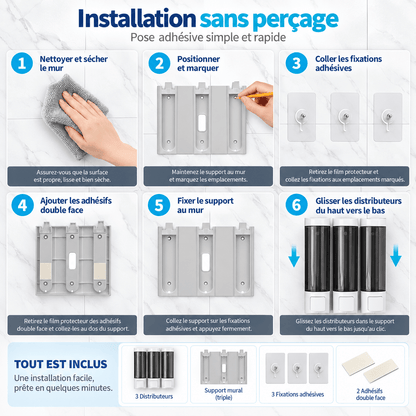 Installation sans perçage
Pose adhésive simple et rapide

1 Nettoyer et sécher le mur

Assurez-vous que la surface est propre, lisse et bien sèche.

2 Positionner et marquer

Maintenez le support au mur et marquez les emplacements.

3 Coller les fixations adhésives

Retirez le film protecteur et collez les fixations aux emplacements marqués.

4 Ajouter les adhésifs double face

Retirez le film protecteur des adhésifs double face et collez-les au dos du support.

5 Fixer le support au mur

Collez le support sur les fixations adhésives et appuyez fermement.

6 Glisser les distributeurs du haut vers le bas

Glissez les distributeurs dans le support du haut vers le bas jusqu'au clic.

TOUT EST INCLUS
Une installation facile, prête en quelques minutes.

3 Distributeurs

Support mural (triple)

3 Fixations adhésives

2 Adhésifs double face