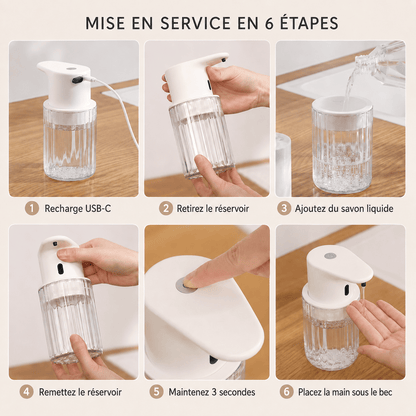 MISE EN SERVICE EN 6 ÉTAPES

1 Recharge USB-C

2 Retirez le réservoir

3 Ajoutez du savon liquide

4 Remettez le réservoir

5 Maintenez 3 secondes

6 Placez la main sous le bec